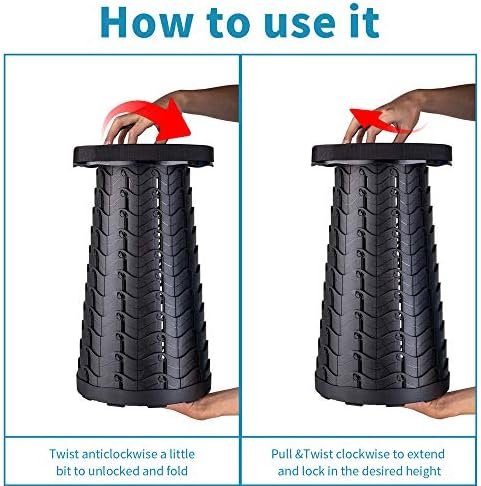 How to use it

Twist anticlockwise a little bit to unlocked and fold

Pull &Twist clockwise to extend and lock in the desired height