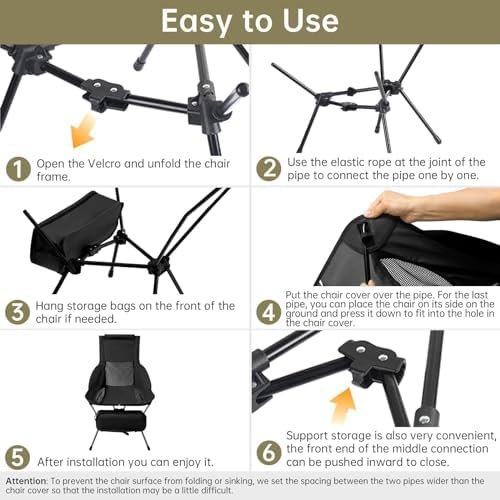 Easy to Use

1 Open the Velcro and unfold the chair frame.

2 Use the elastic rope at the joint of the pipe to connect the pipe one by one.

3 Hang storage bags on the front of the chair if needed.

4 Put the chair cover over the pipe. For the last pipe, you can place the chair on its side on the ground and press it down to fit into the hole in the chair cover.

5 After installation you can enjoy it.

6 Support storage is also very convenient, the front end of the middle connection can be pushed inward to close.

Attention: To prevent the chair surface from folding or sinking, we set the spacing between the two pipes wider than the chair cover so that the installation may be a little difficult.