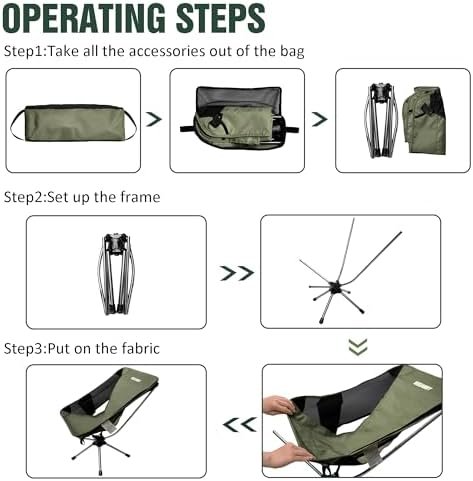 OPERATING STEPS

Step1:Take all the accessories out of the bag

Step2:Set up the frame

Step3:Put on the fabric